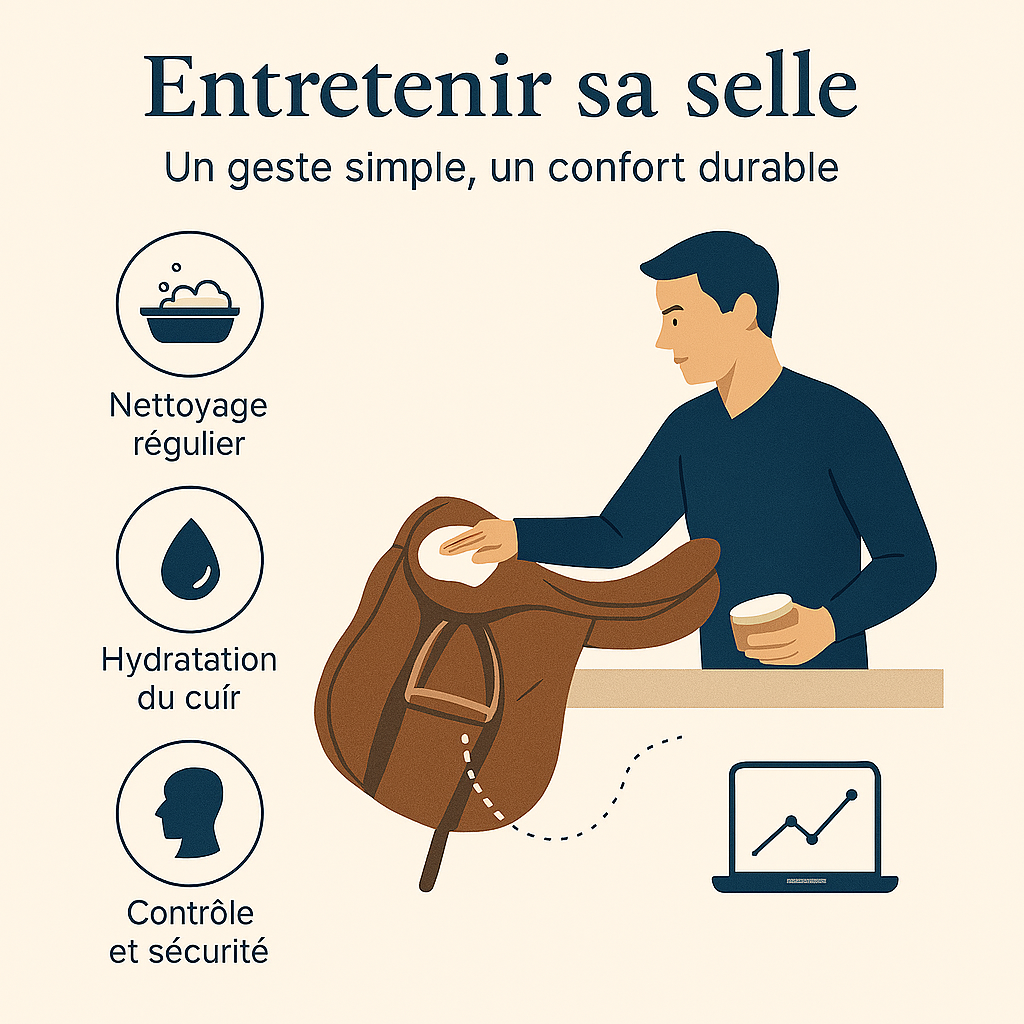 Entretenir sa selle

Un geste simple, un confort durable

Nettoyage régulier

Hydratation du cuír

Contrôle et sécurité